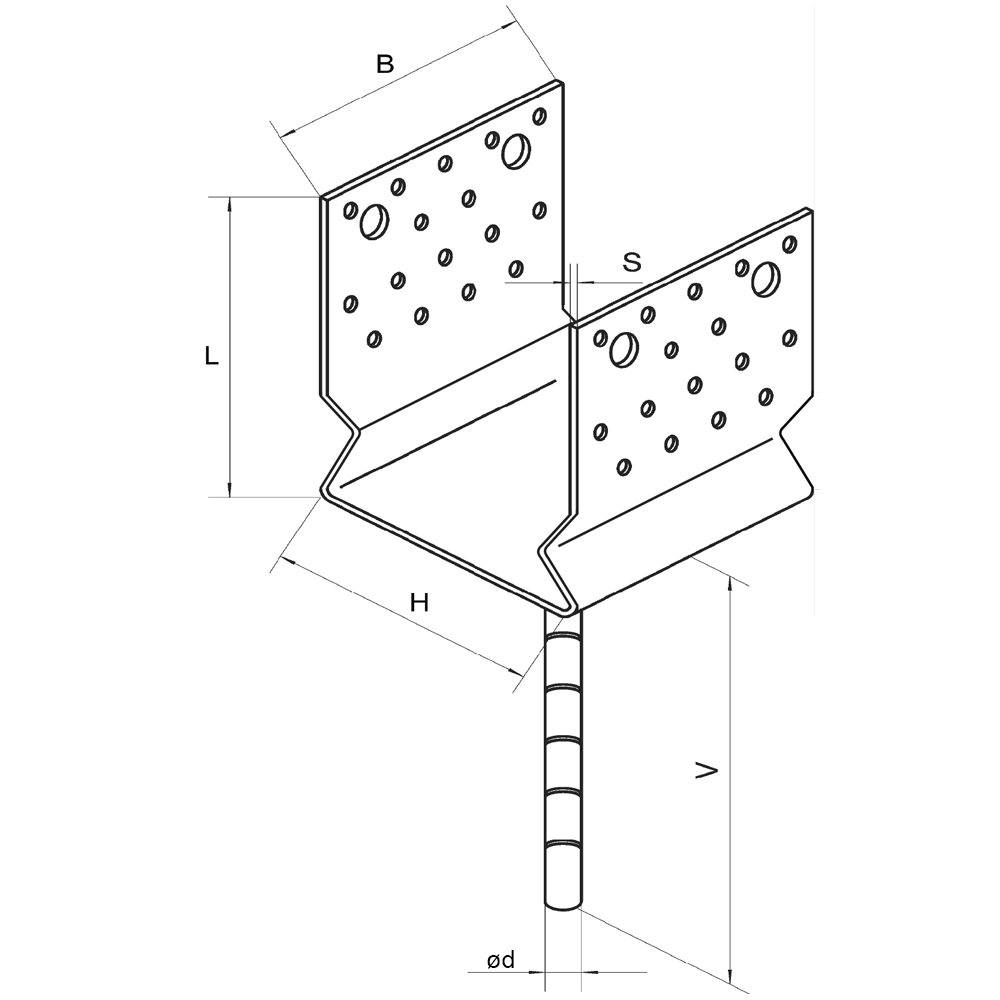 B

S

L

H

V

ød